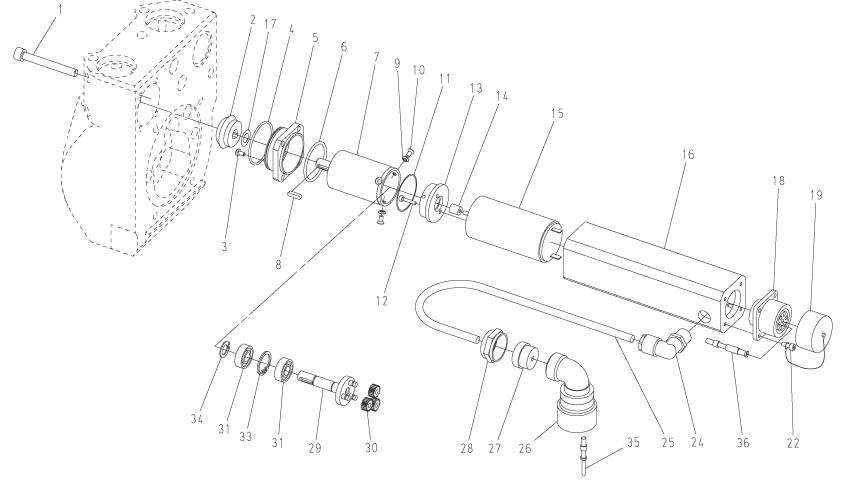 1
2
17
4
5
6
7
9
10
11
13
14
15
16
18
19
3
8
12
34
31
33
31
29
30
28
27
26
35
25
24
36
22