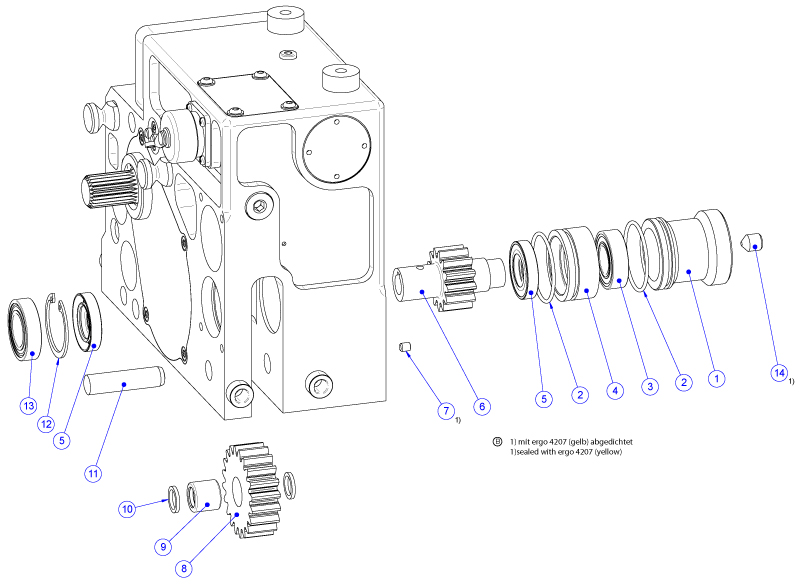 13
12
5
11
10
9
8
7
1)
6
5
2
4
3
2
1
14
1)

B 1) mit ergo 4207 (gelb) abgedichtet
1)sealed with ergo 4207 (yellow)