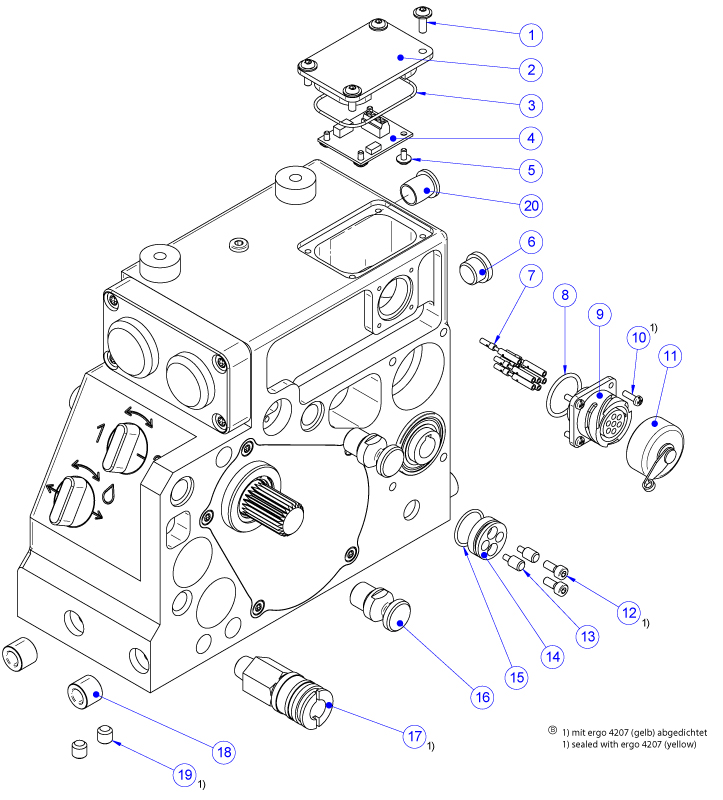 1
2
3
4
5
20
6
7
8
9
10 1)
11
1
12 1)
13
14
15
16
17 1)
18
19 1)

B 1) mit ergo 4207 (gelb) abgedichtet
1) sealed with ergo 4207 (yellow)